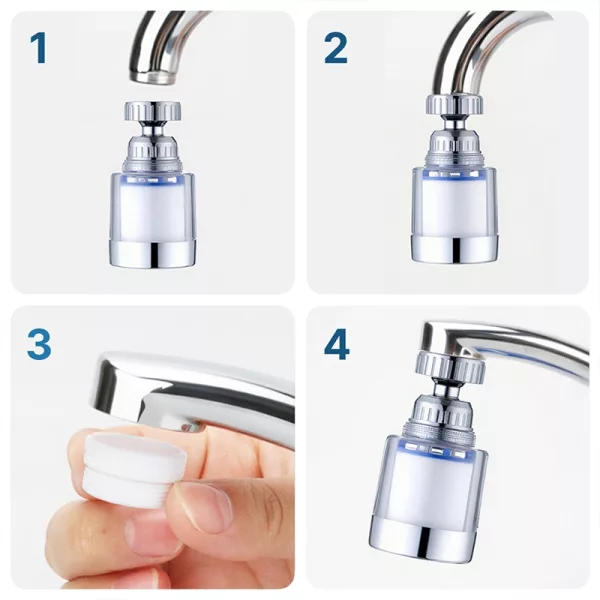 1

2

3

4